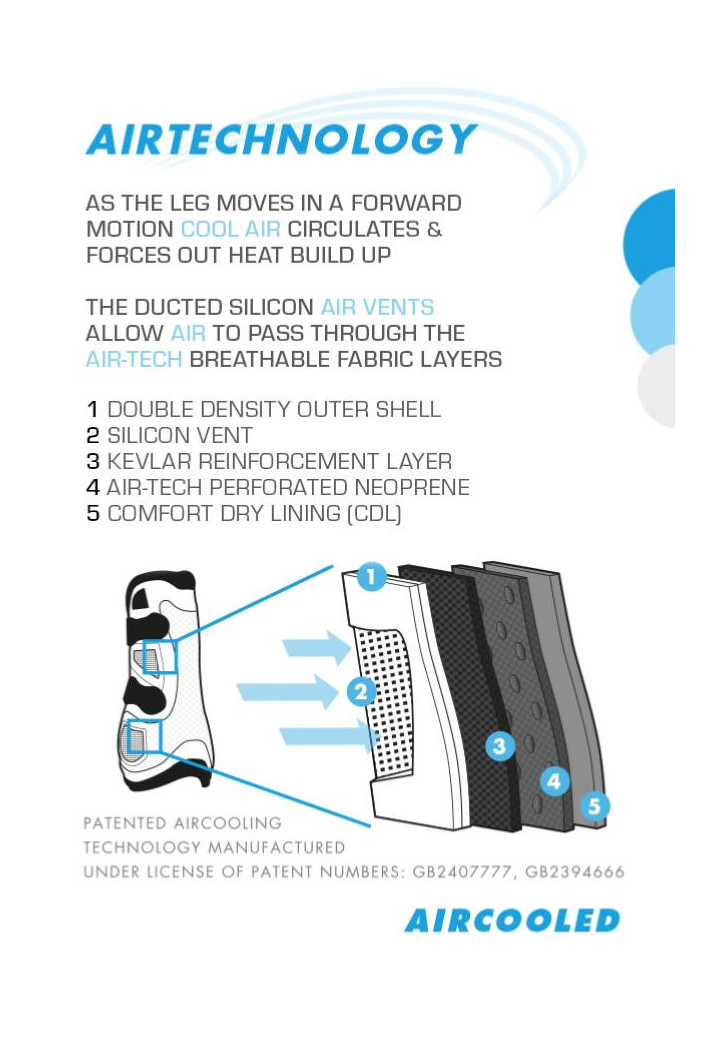 AIRTECHNOLOGY

AS THE LEG MOVES IN A FORWARD MOTION COOL AIR CIRCULATES & FORCES OUT HEAT BUILD UP

THE DUCTED SILICON AIR VENTS ALLOW AIR TO PASS THROUGH THE AIR-TECH BREATHABLE FABRIC LAYERS

1 DOUBLE DENSITY OUTER SHELL
2 SILICON VENT
3 KEVLAR REINFORCEMENT LAYER
4 AIR-TECH PERFORATED NEOPRENE
5 COMFORT DRY LINING (CDL)

1
2
3
4
5

PATENTED AIRCOOLING TECHNOLOGY MANUFACTURED UNDER LICENSE OF PATENT NUMBERS: GB2407777, GB2394666

AIRCOOLED